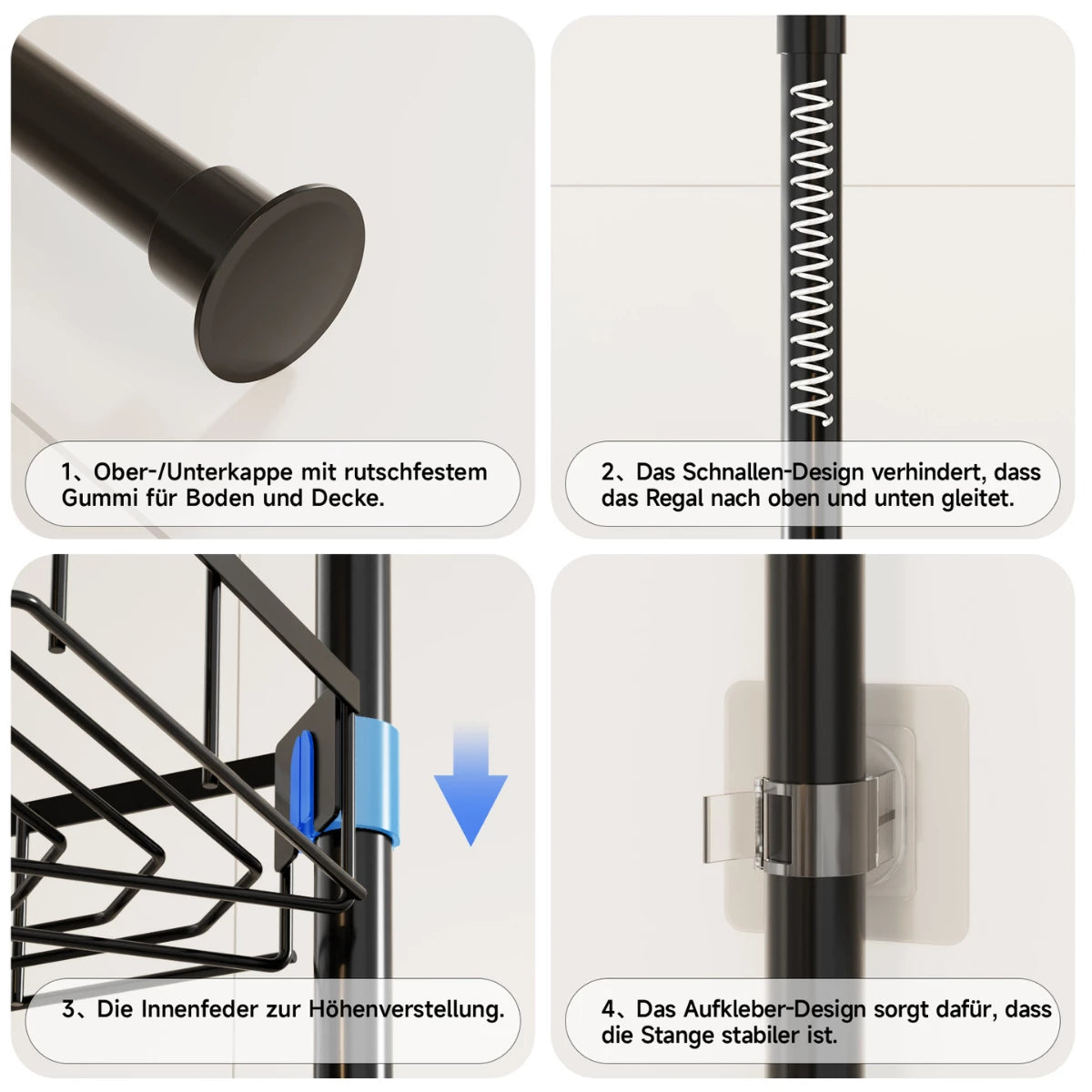 1、Ober-/Unterkappe mit rutschfestem Gummi für Boden und Decke.

2、Das Schnallen-Design verhindert, dass das Regal nach oben und unten gleitet.

3、Die Innenfeder zur Höhenverstellung.

4、Das Aufkleber-Design sorgt dafür, dass die Stange stabiler ist.