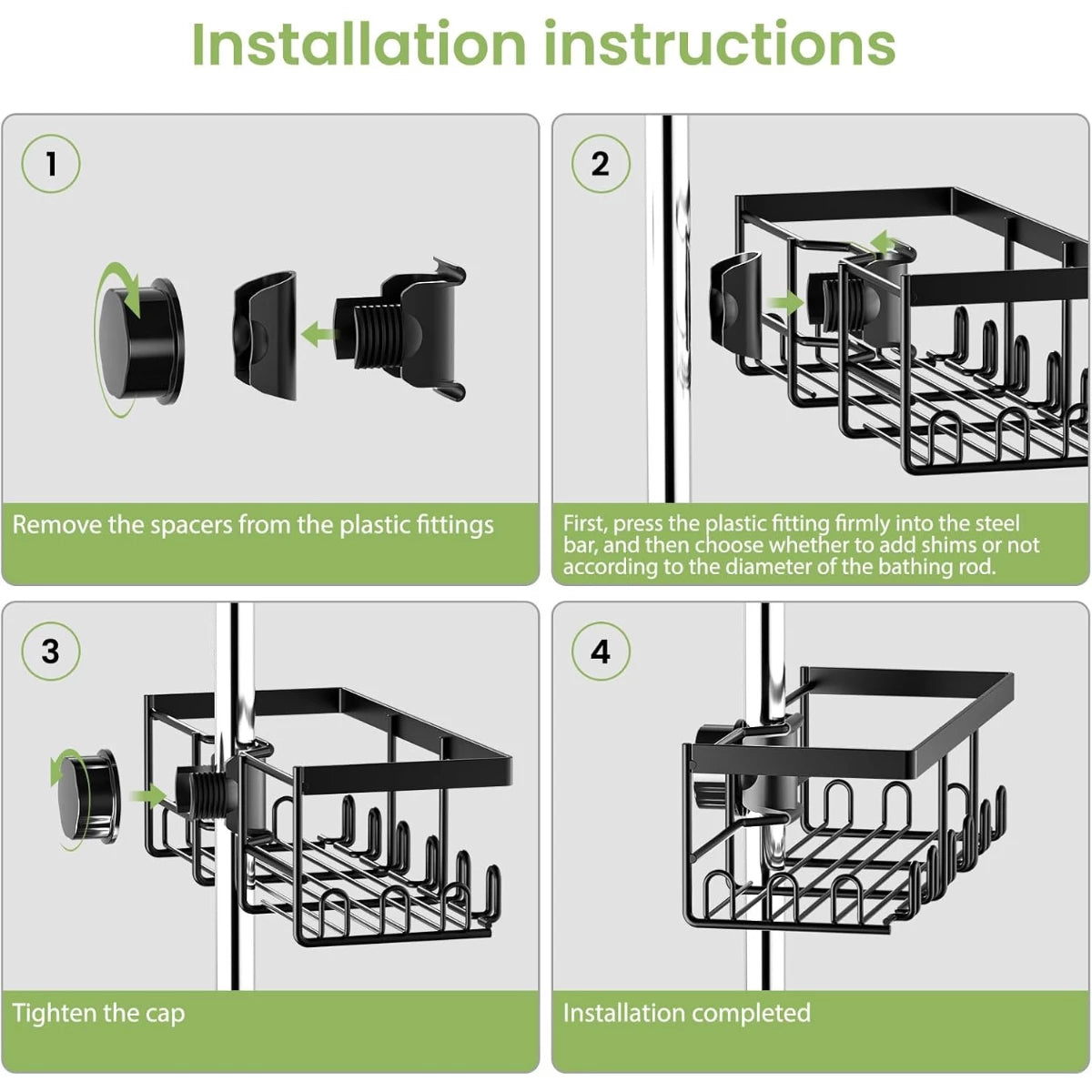 Installation instructions

1

Remove the spacers from the plastic fittings

2

First, press the plastic fitting firmly into the steel bar, and then choose whether to add shims or not according to the diameter of the bathing rod.

3

Tighten the cap

4

Installation completed