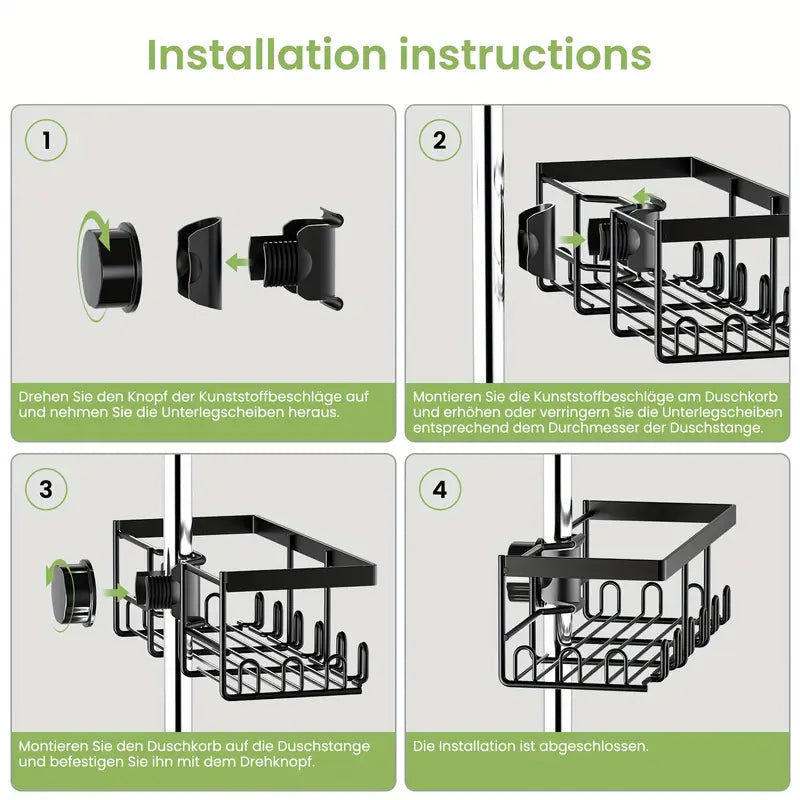 Installation instructions

1

Drehen Sie den Knopf der Kunststoffbeschläge auf und nehmen Sie die Unterlegscheiben heraus.

2

Montieren Sie die Kunststoffbeschläge am Duschkorb und erhöhen oder verringern Sie die Unterlegscheiben entsprechend dem Durchmesser der Duschstange.

3

Montieren Sie den Duschkorb auf die Duschstange und befestigen Sie ihn mit dem Drehknopf.

4

Die Installation ist abgeschlossen.