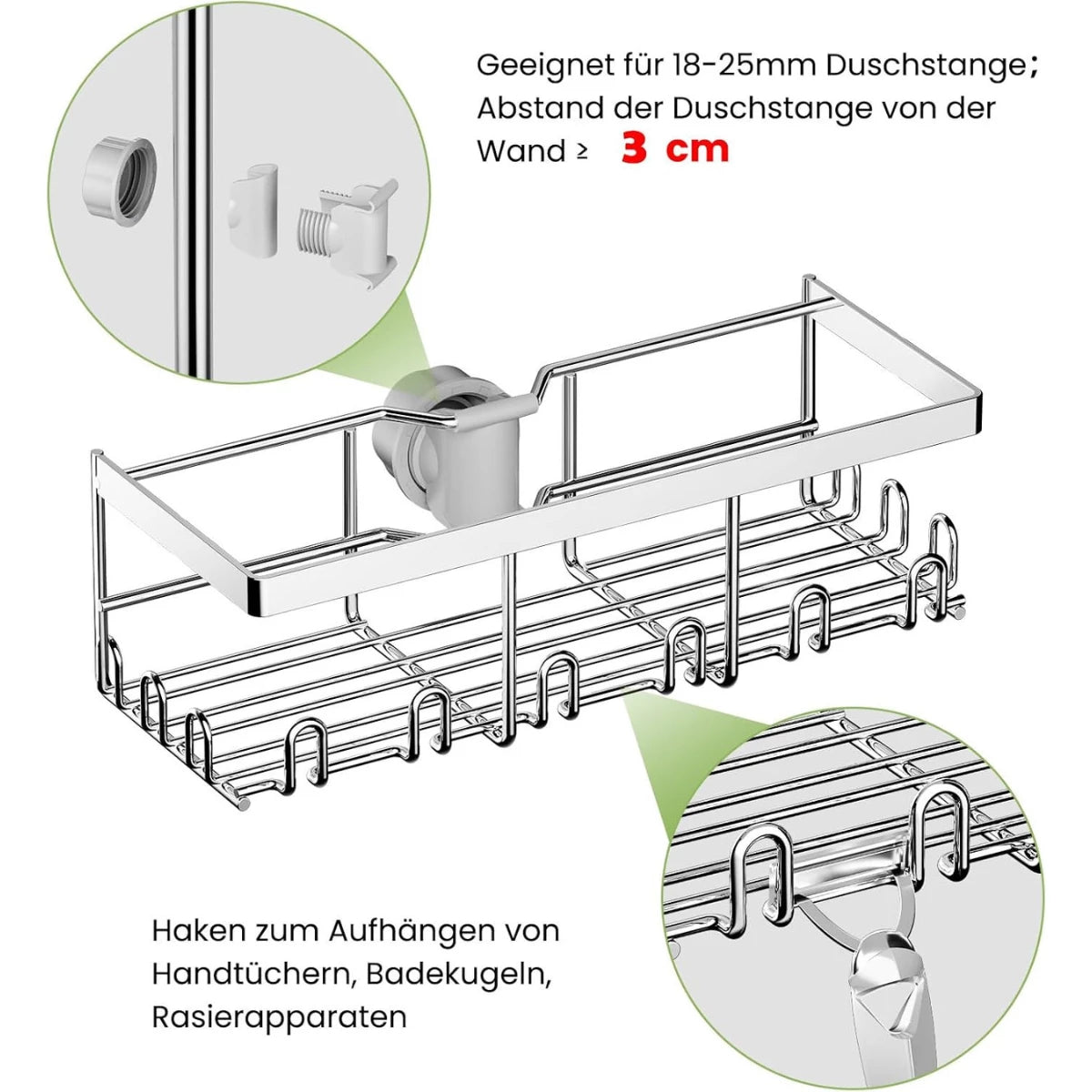 Geeignet für 18-25mm Duschstange;
Abstand der Duschstange von der Wand ≥ 3 cm

Haken zum Aufhängen von Handtüchern, Badekugeln, Rasierapparaten