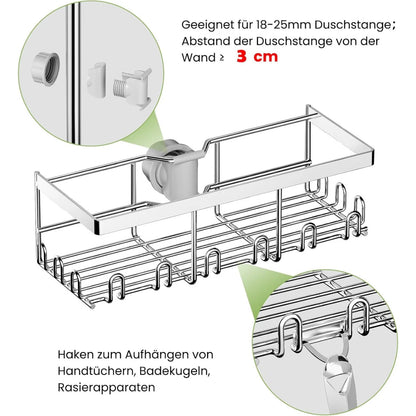 Geeignet für 18-25mm Duschstange; Abstand der Duschstange von der Wand ≥ 3 cm

Haken zum Aufhängen von Handtüchern, Badekugeln, Rasierapparaten