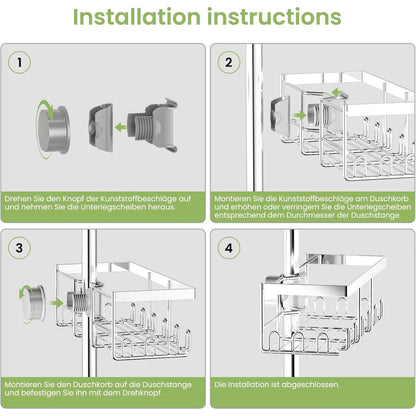 Installation instructions

1

Drehen Sie den Knopf der Kunststoffbeschläge auf und nehmen Sie die Unterlegscheiben heraus.

2

Montieren Sie die Kunststoffbeschläge am Duschkorb und erhöhen oder verringern Sie die Unterlegscheiben entsprechend dem Durchmesser der Duschstange.

3

Montieren Sie den Duschkorb auf die Duschstange und befestigen Sie ihn mit dem Drehknopf.

4

Die Installation ist abgeschlossen.