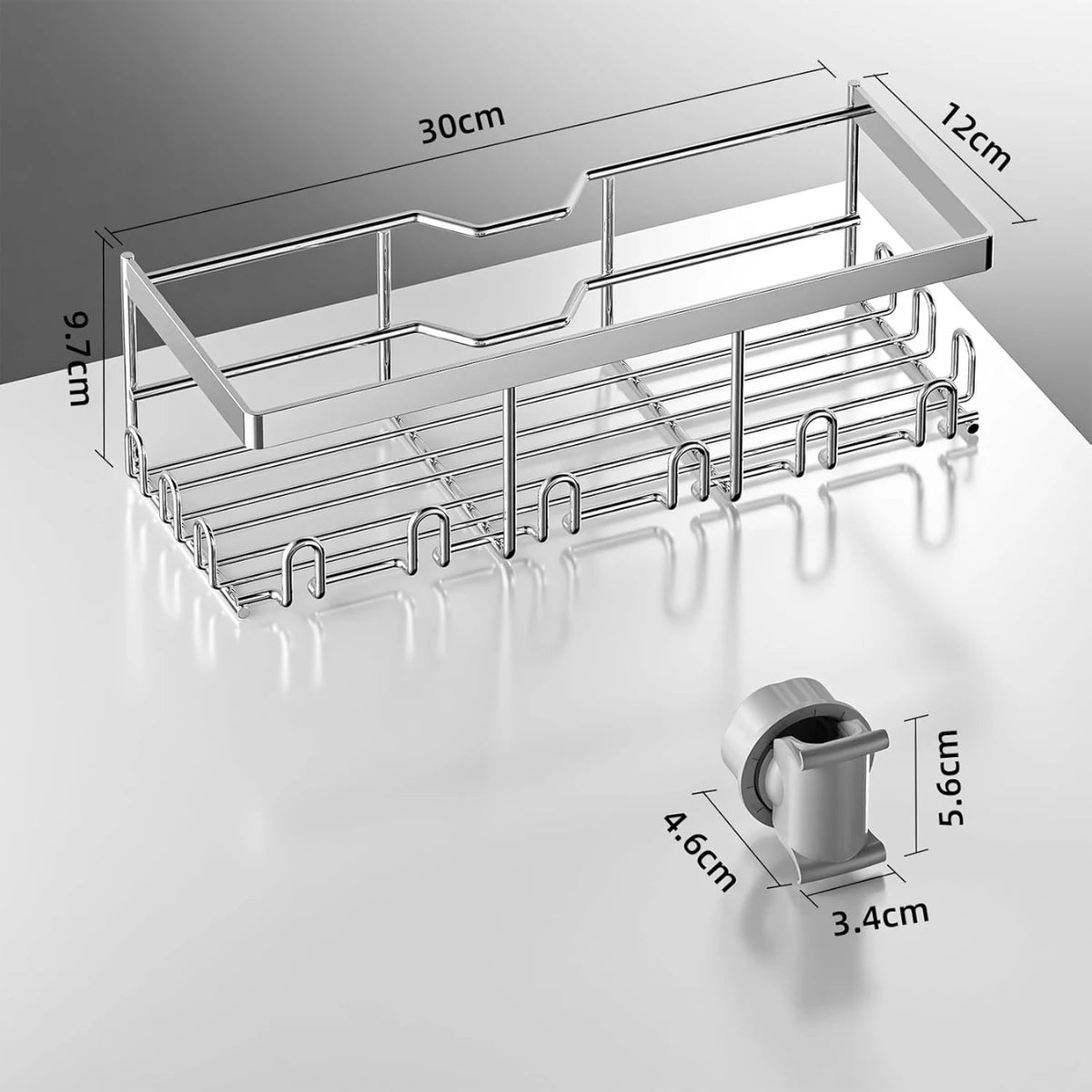 30cm
12cm
9.7cm
5.6cm
4.6cm
3.4cm