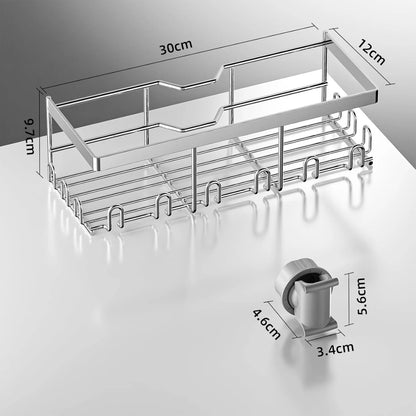 30cm
12cm
9.7cm
5.6cm
4.6cm
3.4cm