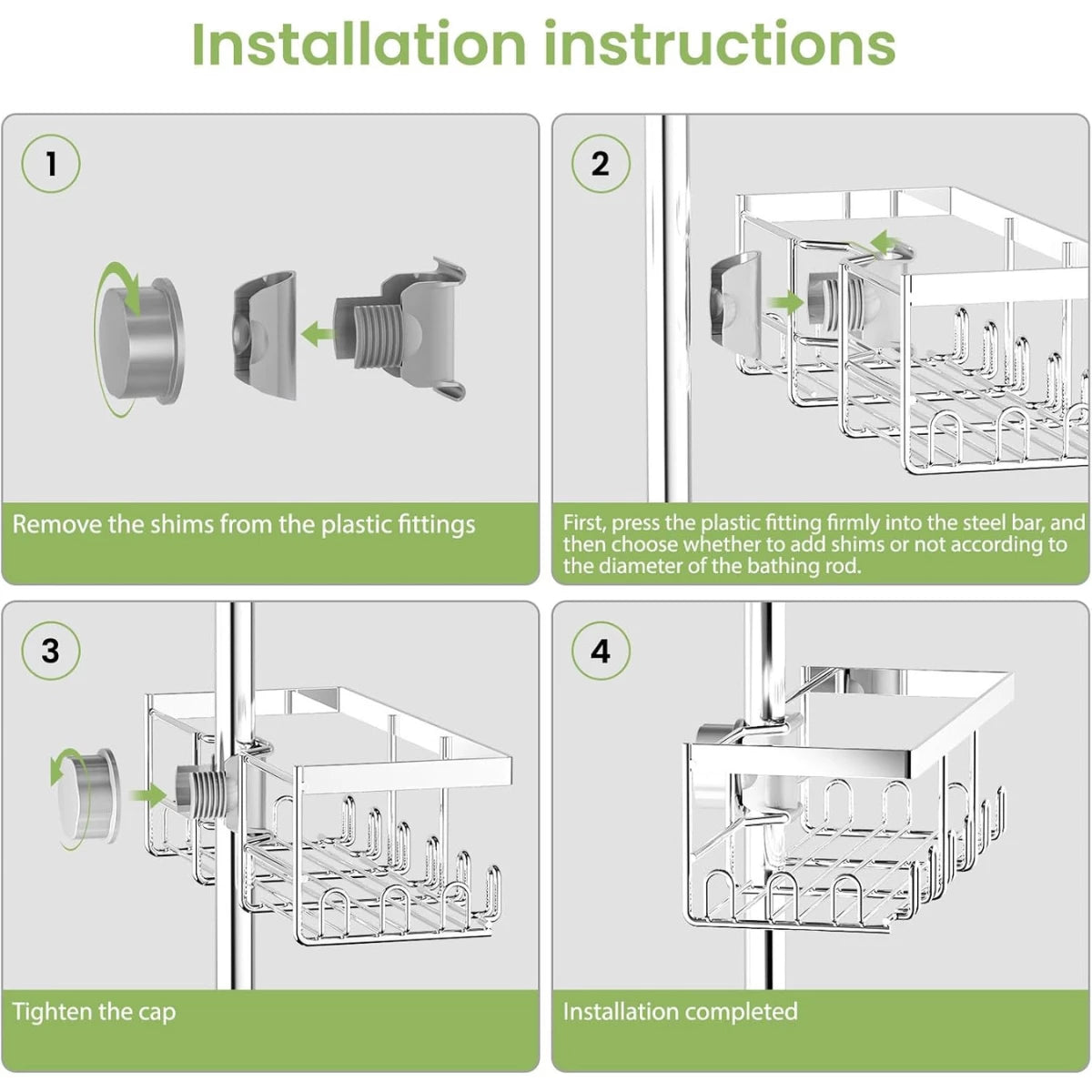 Installation instructions

1

Remove the shims from the plastic fittings

2

First, press the plastic fitting firmly into the steel bar, and then choose whether to add shims or not according to the diameter of the bathing rod.

3

Tighten the cap

4

Installation completed