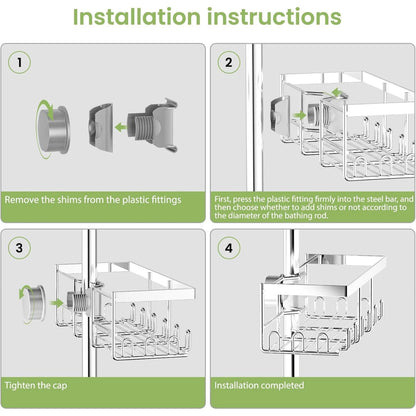 Installation instructions

1

Remove the shims from the plastic fittings

2

First, press the plastic fitting firmly into the steel bar, and then choose whether to add shims or not according to the diameter of the bathing rod.

3

Tighten the cap

4

Installation completed